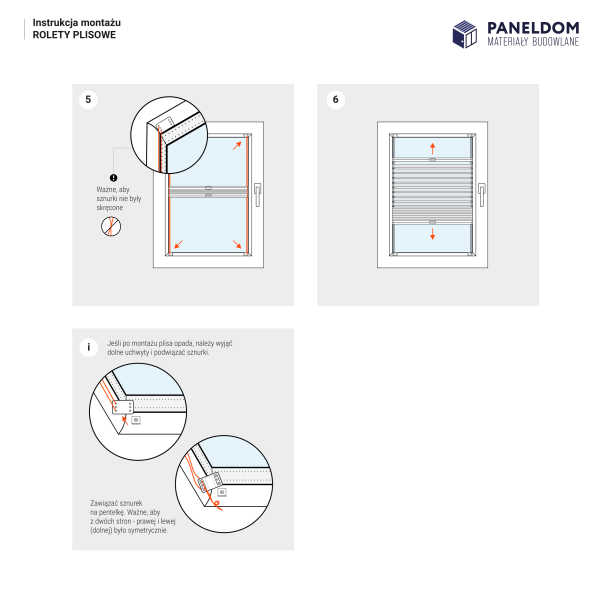 Instrukcja montażu
ROLETY PLISOWE

PANELDOM
MATERIAŁY BUDOWLANE

5

Ważne, aby sznurki nie były skręcone

6

i

Jeśli po montażu plisa opada, należy wyjąć dolne uchwyty i podwiązać sznurki.

Zawiązać sznurek na pentelkę. Ważne, aby z dwóch stron - prawej i lewej (dolnej) było symetrycznie.