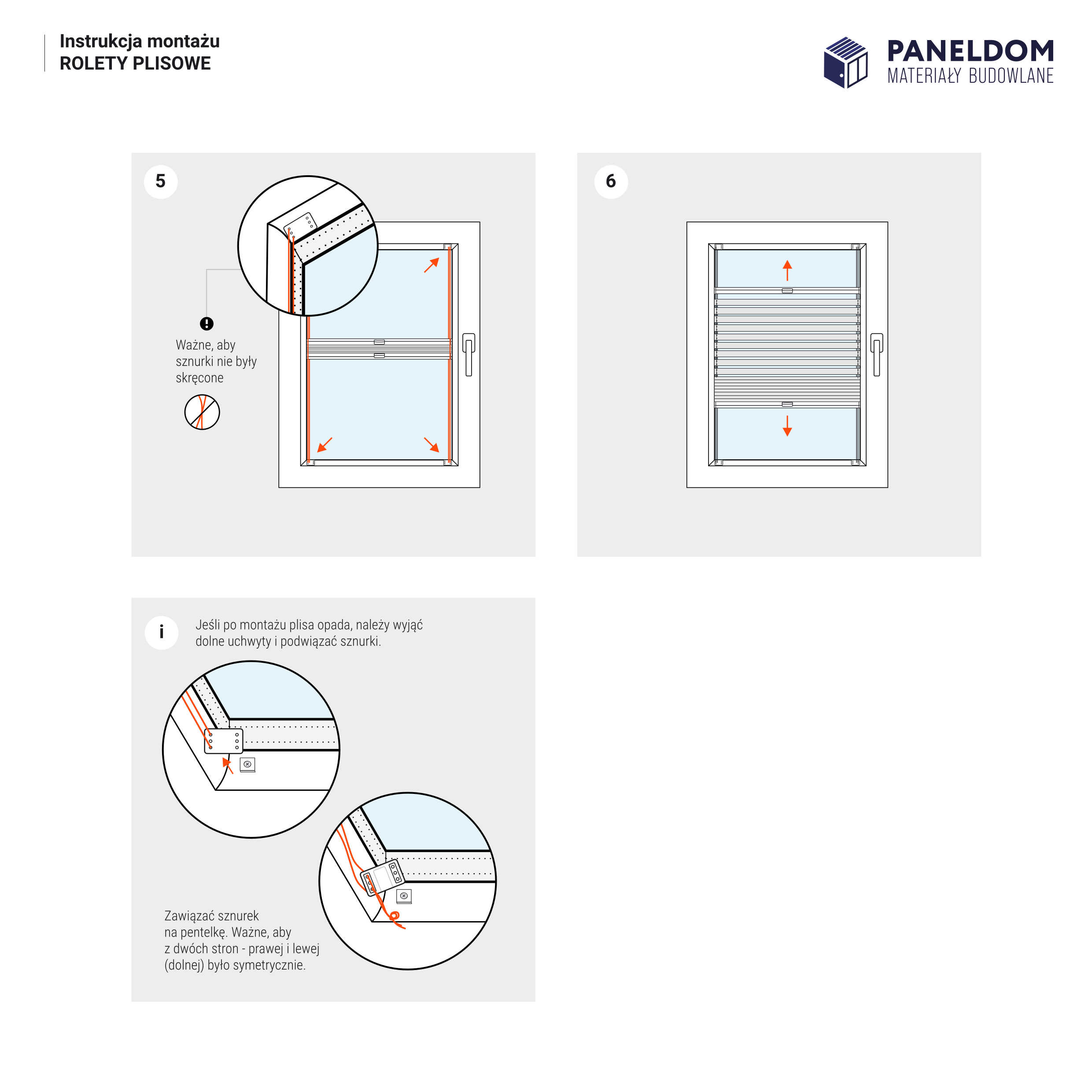 Instrukcja montażu
ROLETY PLISOWE

PANELDOM
MATERIAŁY BUDOWLANE

5

Ważne, aby sznurki nie były skręcone

6

i

Jeśli po montażu plisa opada, należy wyjąć dolne uchwyty i podwiązać sznurki.

Zawiązać sznurek na pentelkę. Ważne, aby z dwóch stron - prawej i lewej (dolnej) było symetrycznie.